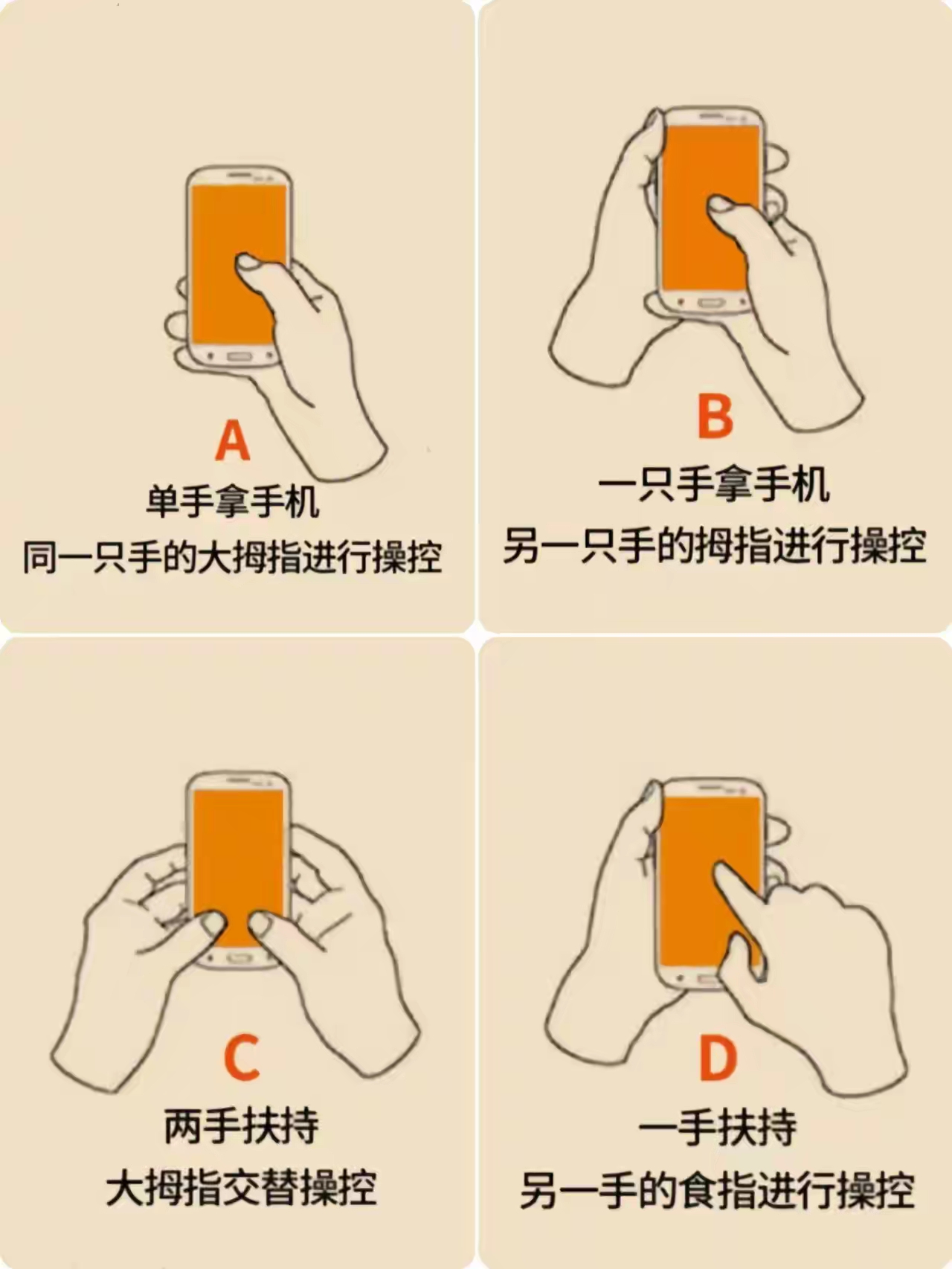 A
单手拿手机
同一只手的大拇指进行操控

B
一只手拿手机
另一只手的拇指进行操控

C
两手扶持
大拇指交替操控

D
一手扶持
另一手的食指进行操控