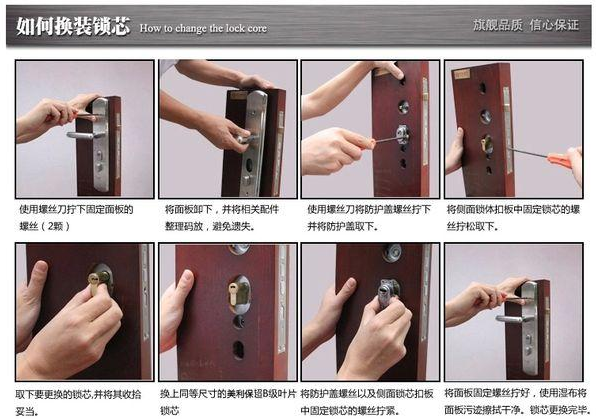 如何换装锁芯 How to change the lock core

旗舰品质 信心保证

使用螺丝刀拧下固定面板的螺丝（2颗）

将面板卸下，并将相关配件整理码放，避免遗失。

使用螺丝刀将防护盖螺丝拧下并将防护盖取下。

将侧面锁体扣板中固定锁芯的螺丝拧松取下。

取下要更换的锁芯，并将其收拾妥当。

换上同等尺寸的美利保超B级叶片锁芯

将防护盖螺丝以及侧面锁芯扣板中固定锁芯的螺丝拧紧。

将面板固定螺丝拧好，使用湿布将面板污迹擦拭干净。锁芯更换完毕。